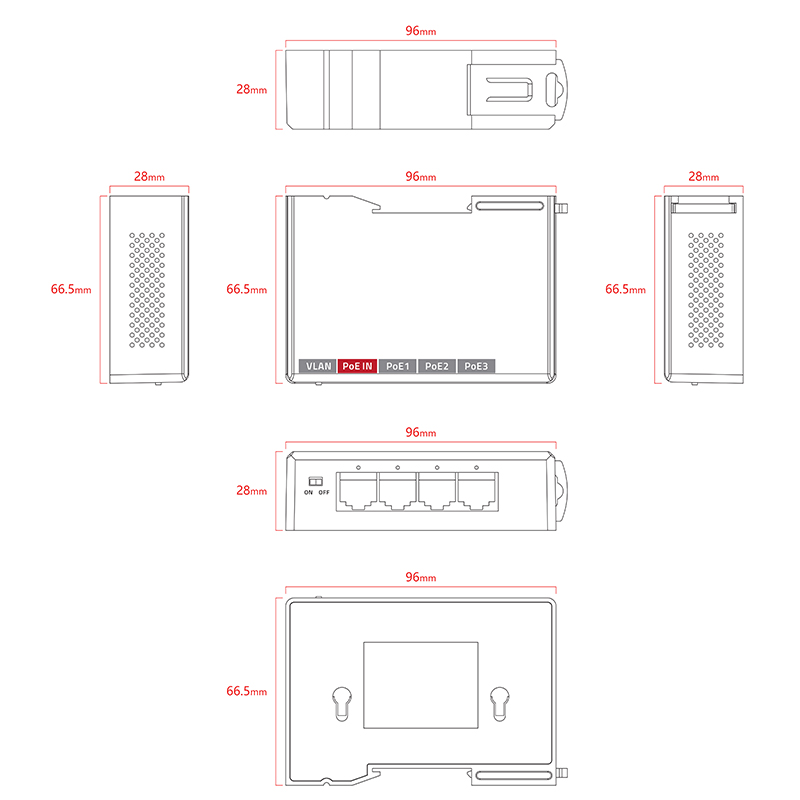 96mm

28mm

28mm

96mm

28mm

66.5mm

66.5mm

66.5mm

VLAN PoE IN PoE1 PoE2 PoE3

96mm

28mm

ON OFF

96mm

66.5mm