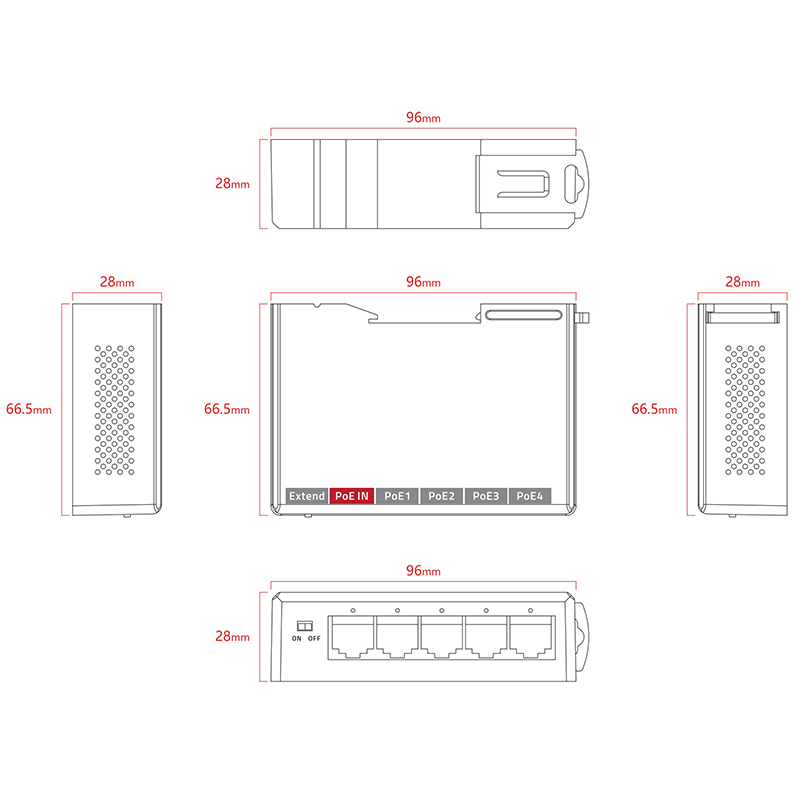 96mm

28mm

28mm

96mm

28mm

66.5mm

66.5mm

66.5mm

Extend PoE IN PoE1 PoE2 PoE3 PoE4

96mm

28mm

ON OFF